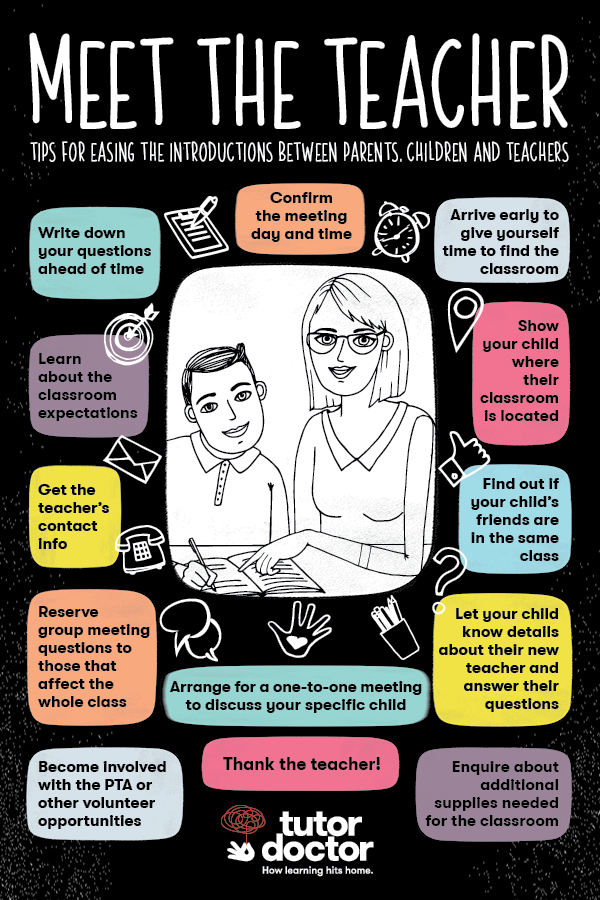 MEET THE TEACHER

TIPS FOR EASING THE INTRODUCTIONS BETWEEN PARENTS, CHILDREN AND TEACHERS

Write down your questions ahead of time

Confirm the meeting day and time

Arrive early to give yourself time to find the classroom

Learn about the classroom expectations

Show your child where their classroom is located

Get the teacher's contact info

Find out if your child's friends are in the same class

Reserve group meeting questions to those that affect the whole class

Let your child know details about their new teacher and answer their questions

Arrange for a one-to-one meeting to discuss your specific child

Become involved with the PTA or other volunteer opportunities

Thank the teacher!

Enquire about additional supplies needed for the classroom

tutor doctor
How learning hits home.