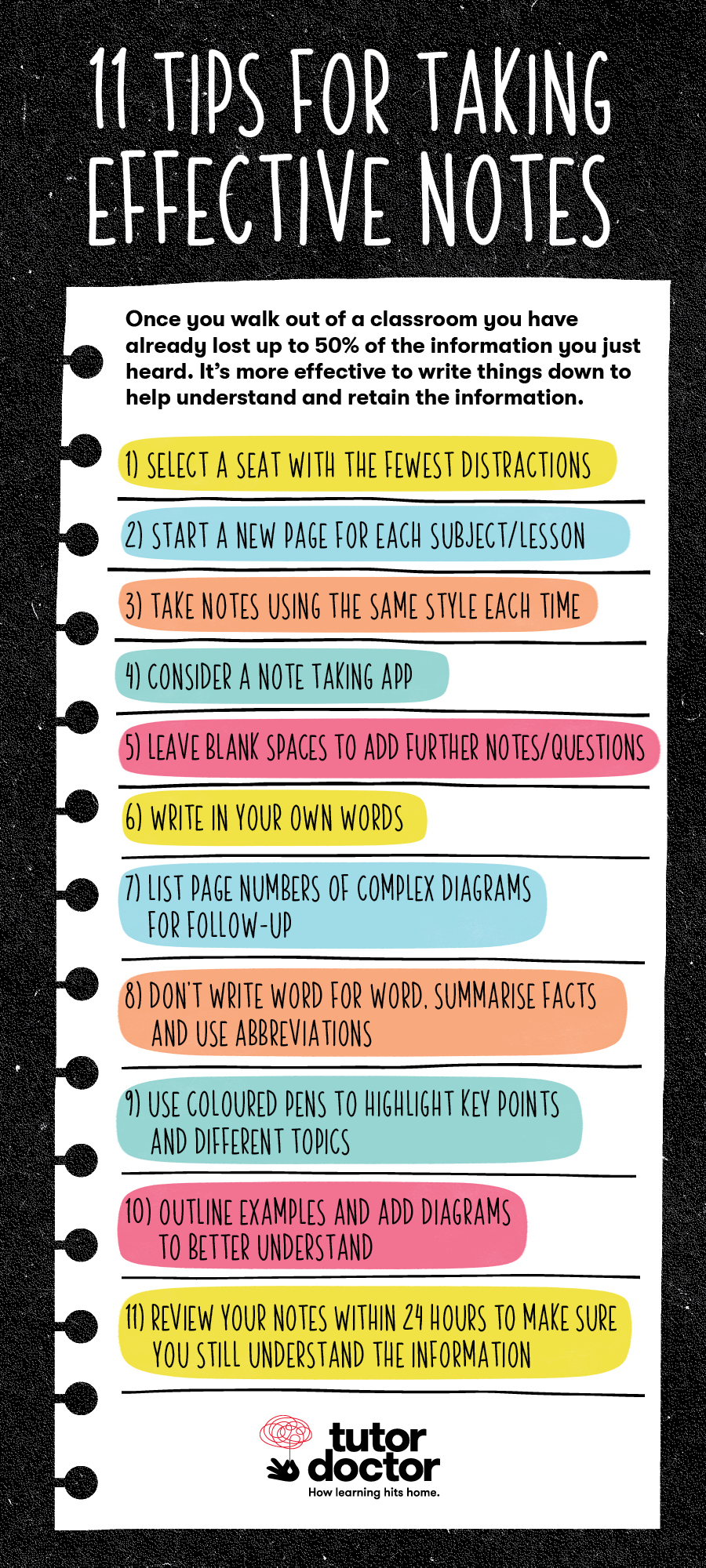 11 TIPS FOR TAKING EFFECTIVE NOTES

Once you walk out of a classroom you have already lost up to 50% of the information you just heard. It's more effective to write things down to help understand and retain the information.

1) SELECT A SEAT WITH THE FEWEST DISTRACTIONS

2) START A NEW PAGE FOR EACH SUBJECT/LESSON

3) TAKE NOTES USING THE SAME STYLE EACH TIME

4) CONSIDER A NOTE TAKING APP

5) LEAVE BLANK SPACES TO ADD FURTHER NOTES/QUESTIONS

6) WRITE IN YOUR OWN WORDS

7) LIST PAGE NUMBERS OF COMPLEX DIAGRAMS FOR FOLLOW-UP

8) DON'T WRITE WORD FOR WORD. SUMMARISE FACTS AND USE ABBREVIATIONS

9) USE COLOURED PENS TO HIGHLIGHT KEY POINTS AND DIFFERENT TOPICS

10) OUTLINE EXAMPLES AND ADD DIAGRAMS TO BETTER UNDERSTAND

11) REVIEW YOUR NOTES WITHIN 24 HOURS TO MAKE SURE YOU STILL UNDERSTAND THE INFORMATION

tutor doctor
How learning hits home.