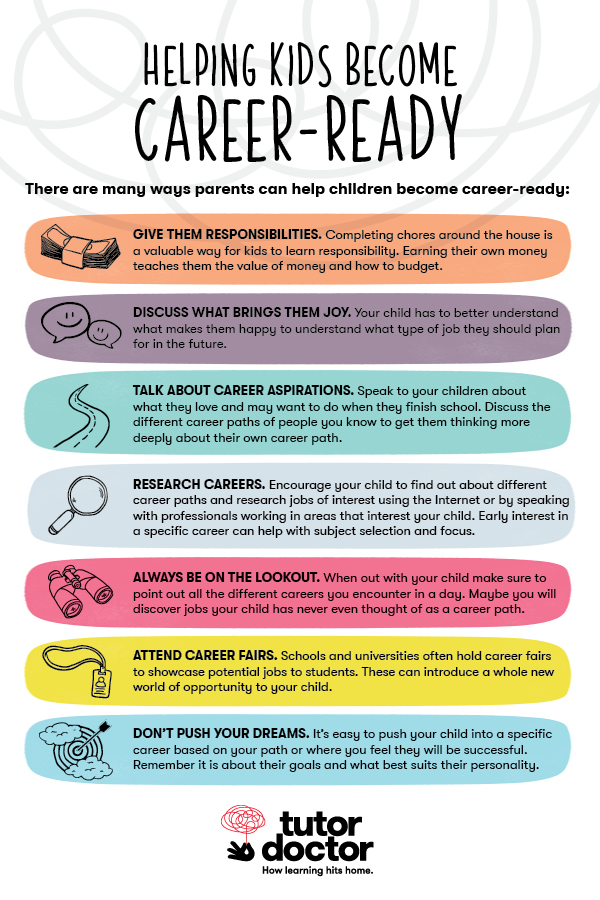 HELPING KIDS BECOME CAREER-READY

There are many ways parents can help children become career-ready:

GIVE THEM RESPONSIBILITIES. Completing chores around the house is a valuable way for kids to learn responsibility. Earning their own money teaches them the value of money and how to budget.

DISCUSS WHAT BRINGS THEM JOY. Your child has to better understand what makes them happy to understand what type of job they should plan for in the future.

TALK ABOUT CAREER ASPIRATIONS. Speak to your children about what they love and may want to do when they finish school. Discuss the different career paths of people you know to get them thinking more deeply about their own career path.

RESEARCH CAREERS. Encourage your child to find out about different career paths and research jobs of interest using the Internet or by speaking with professionals working in areas that interest your child. Early interest in a specific career can help with subject selection and focus.

ALWAYS BE ON THE LOOKOUT. When out with your child make sure to point out all the different careers you encounter in a day. Maybe you will discover jobs your child has never even thought of as a career path.

ATTEND CAREER FAIRS. Schools and universities often hold career fairs to showcase potential jobs to students. These can introduce a whole new world of opportunity to your child.

DON'T PUSH YOUR DREAMS. It's easy to push your child into a specific career based on your path or where you feel they will be successful. Remember it is about their goals and what best suits their personality.

tutor doctor
How learning hits home.