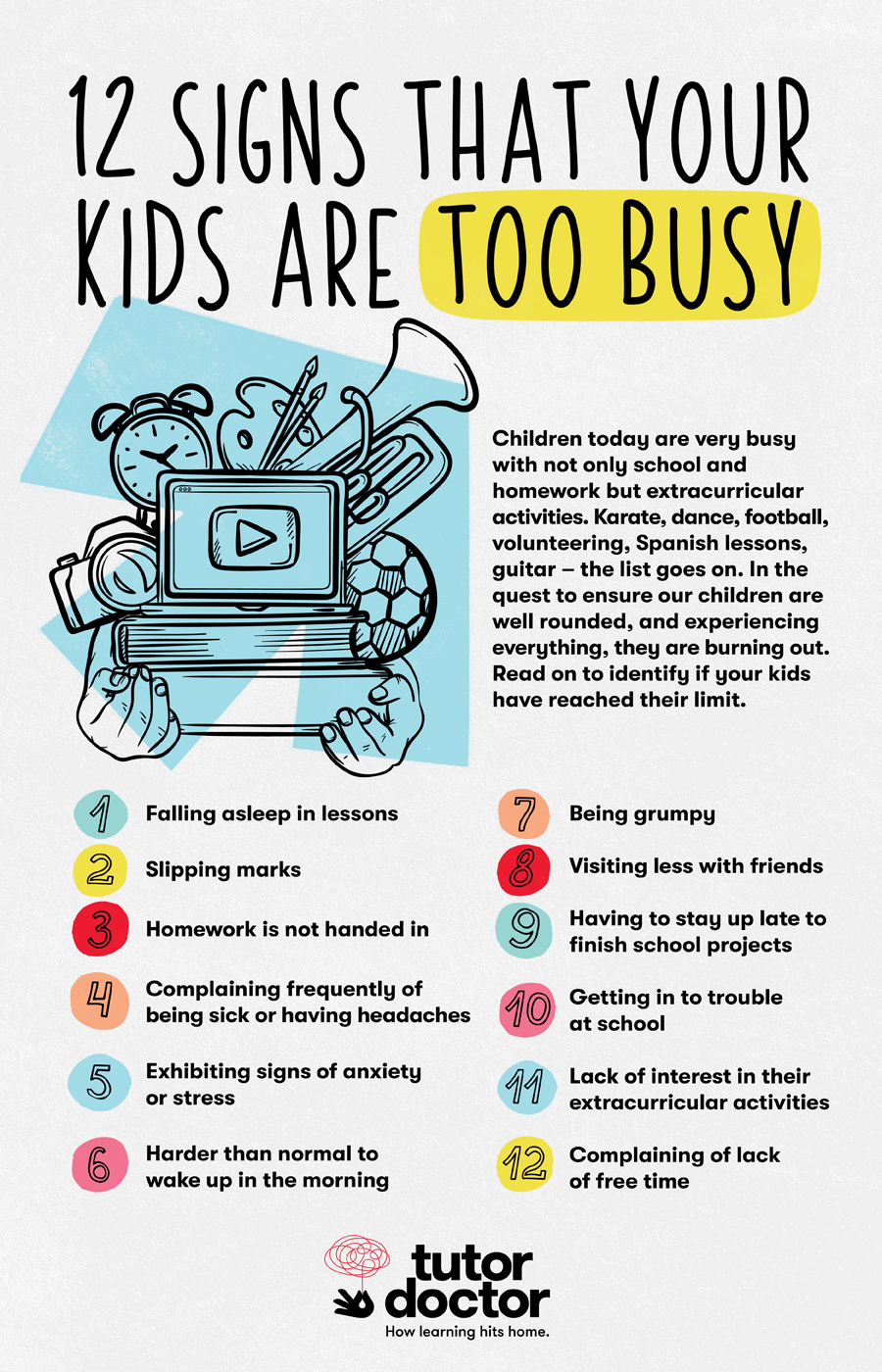 12 SIGNS THAT YOUR KIDS ARE TOO BUSY

Children today are very busy with not only school and homework but extracurricular activities. Karate, dance, football, volunteering, Spanish lessons, guitar – the list goes on. In the quest to ensure our children are well rounded, and experiencing everything, they are burning out. Read on to identify if your kids have reached their limit.

1 Falling asleep in lessons

2 Slipping marks

3 Homework is not handed in

4 Complaining frequently of being sick or having headaches

5 Exhibiting signs of anxiety or stress

6 Harder than normal to wake up in the morning

7 Being grumpy

8 Visiting less with friends

9 Having to stay up late to finish school projects

10 Getting in to trouble at school

11 Lack of interest in their extracurricular activities

12 Complaining of lack of free time

tutor doctor
How learning hits home.