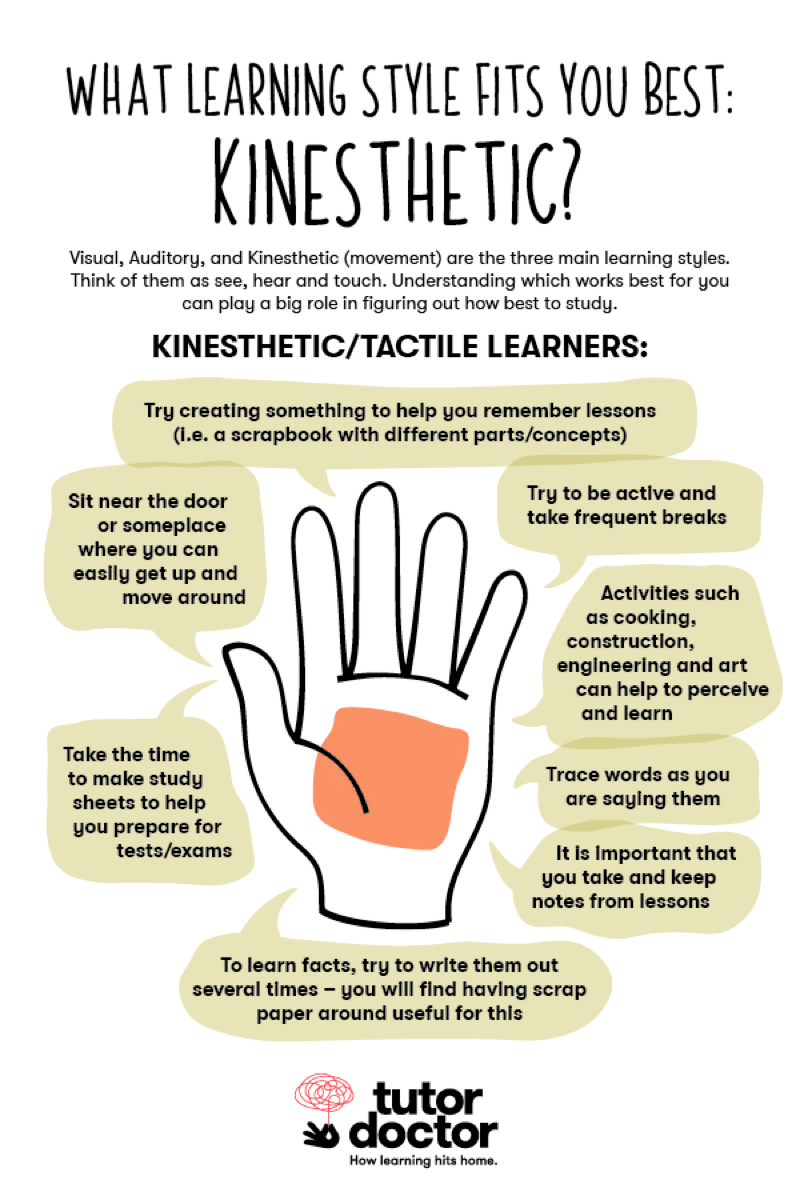 WHAT LEARNING STYLE FITS YOU BEST:
KINESTHETIC?

Visual, Auditory, and Kinesthetic (movement) are the three main learning styles. Think of them as see, hear and touch. Understanding which works best for you can play a big role in figuring out how best to study.

KINESTHETIC/TACTILE LEARNERS:

Try creating something to help you remember lessons (i.e. a scrapbook with different parts/concepts)

Sit near the door or someplace where you can easily get up and move around

Try to be active and take frequent breaks

Activities such as cooking, construction, engineering and art can help to perceive and learn

Take the time to make study sheets to help you prepare for tests/exams

Trace words as you are saying them

It is important that you take and keep notes from lessons

To learn facts, try to write them out several times – you will find having scrap paper around useful for this

tutor doctor
How learning hits home.