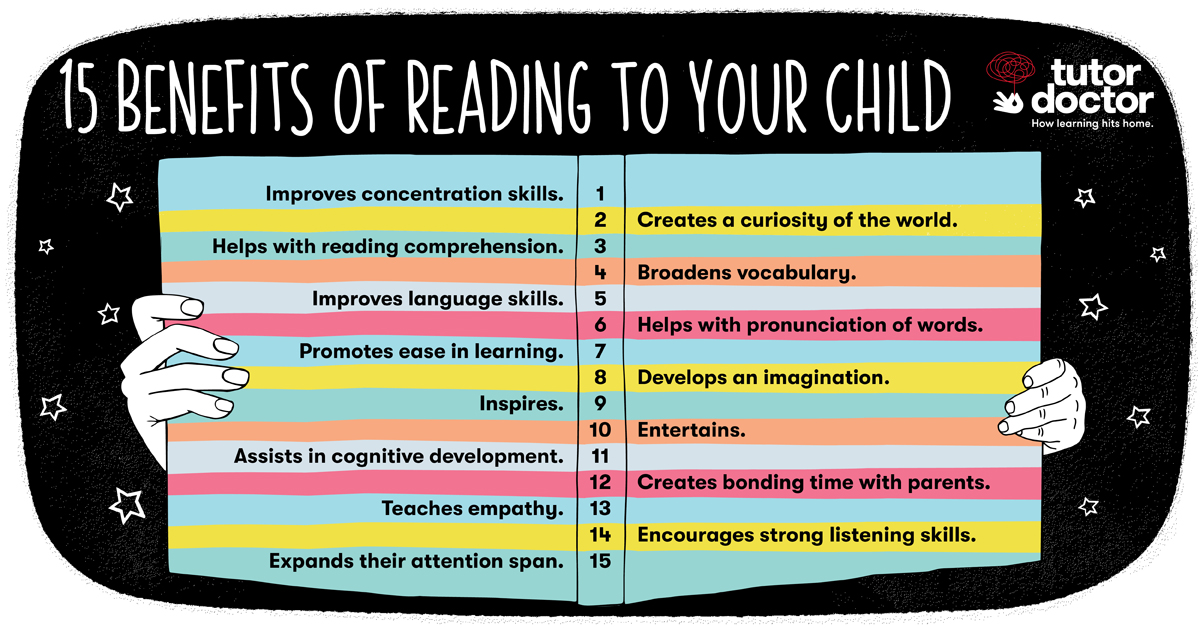 15 BENEFITS OF READING TO YOUR CHILD

tutor doctor
How learning hits home.

Improves concentration skills. 1
2 Creates a curiosity of the world.
Helps with reading comprehension. 3
4 Broadens vocabulary.
Improves language skills. 5
6 Helps with pronunciation of words.
Promotes ease in learning. 7
8 Develops an imagination.
Inspires. 9
10 Entertains.
Assists in cognitive development. 11
12 Creates bonding time with parents.
Teaches empathy. 13
14 Encourages strong listening skills.
Expands their attention span. 15